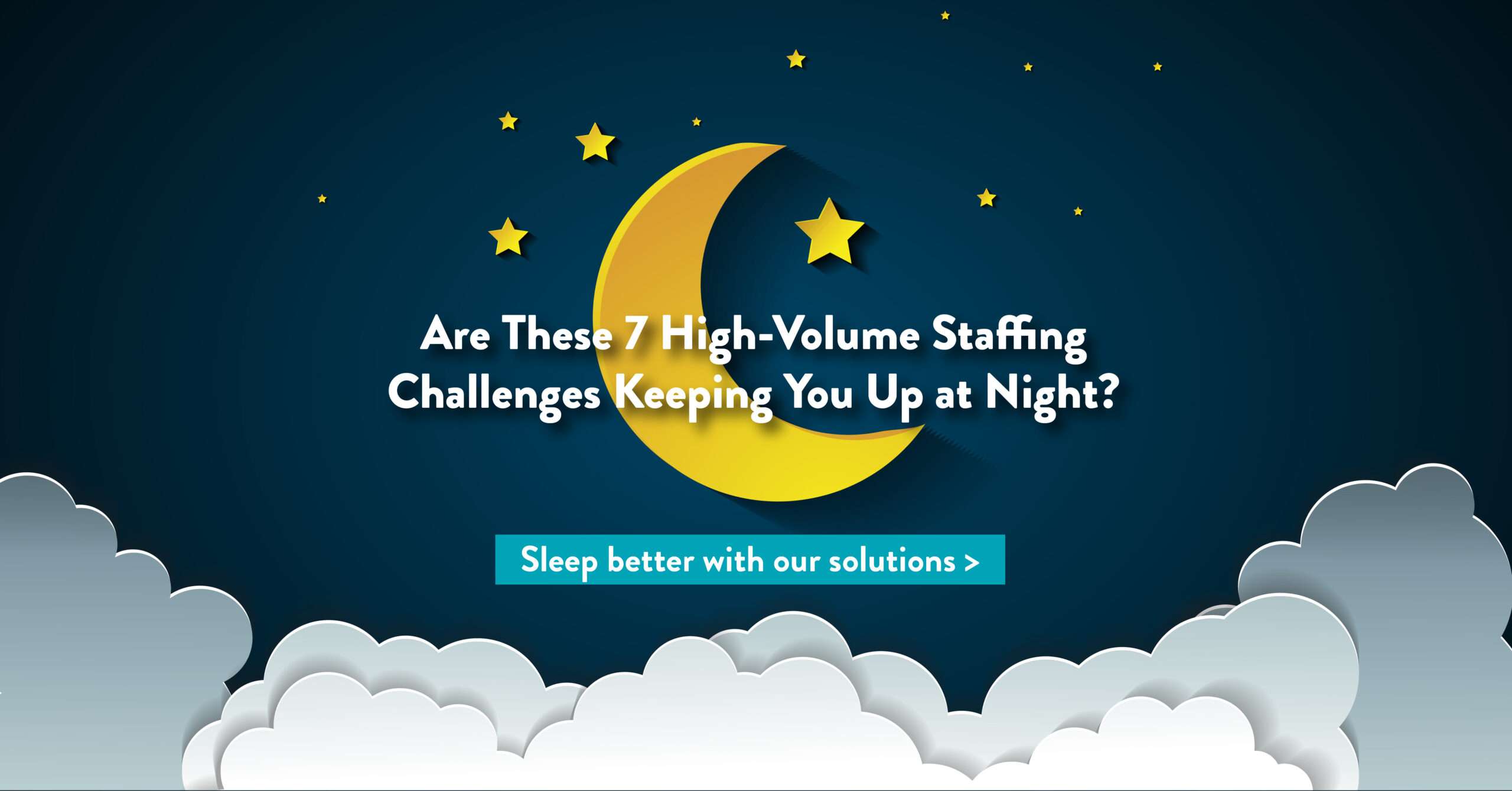 Are These 7 High-Volume Staffing Challenges Keeping You Up at Night?

Sleep better with our solutions >